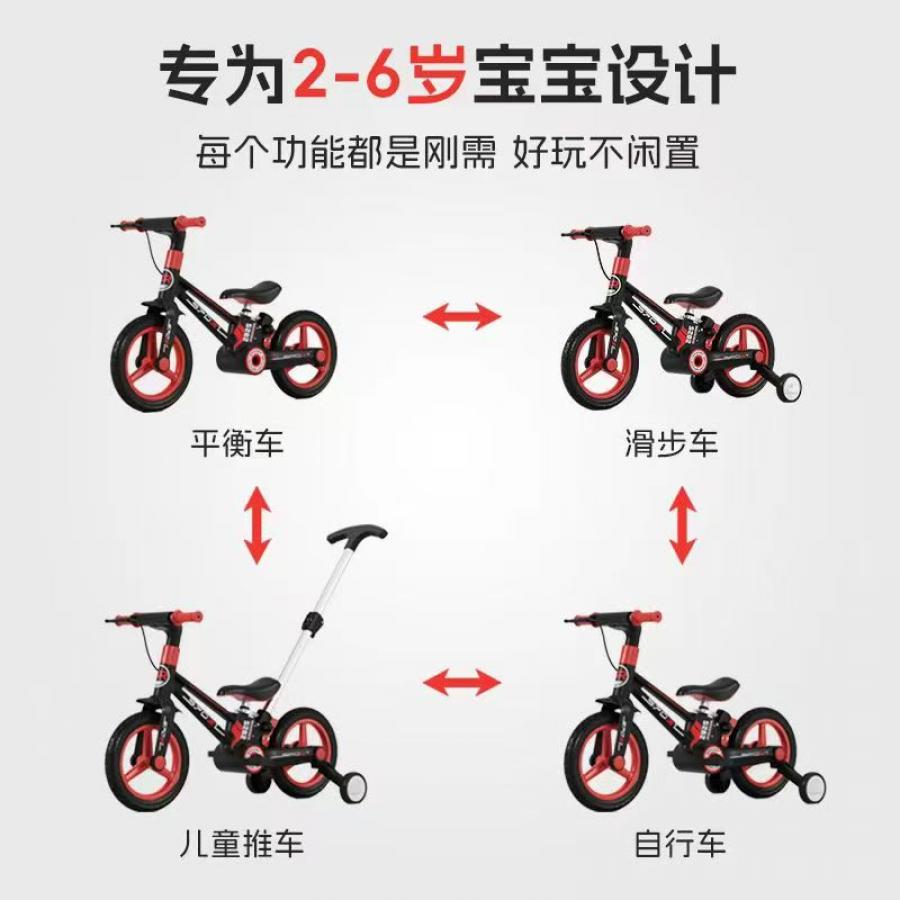 专为2-6岁宝宝设计

每个功能都是刚需 好玩不闲置

平衡车

滑步车

儿童推车

自行车